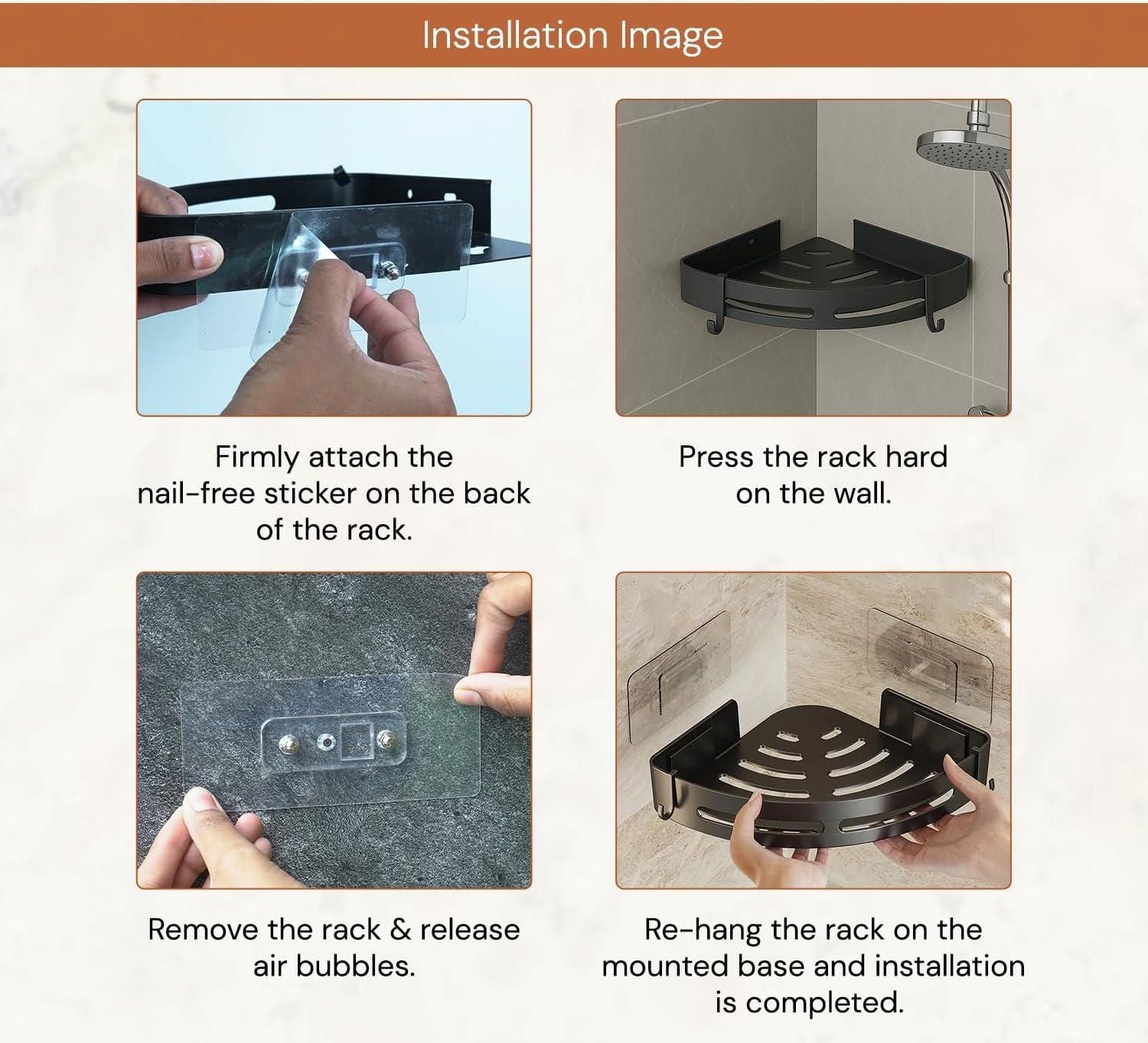 Installation Image

Firmly attach the nail-free sticker on the back of the rack.

Press the rack hard on the wall.

Remove the rack & release air bubbles.

Re-hang the rack on the mounted base and installation is completed.